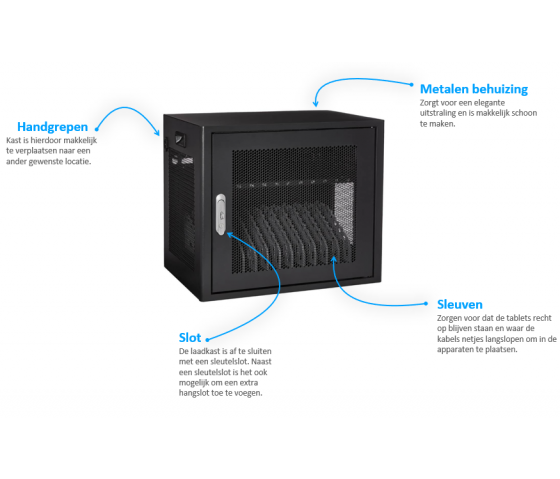 Handgrepen
Kast is hierdoor makkelijk te verplaatsen naar een ander gewenste locatie.

Metalen behuizing
Zorgt voor een elegante uitstraling en is makkelijk schoon te maken.

Slot
De laadkast is af te sluiten met een sleutelslot. Naast een sleutelslot is het ook mogelijk om een extra hangslot toe te voegen.

Sleuven
Zorgen voor dat de tablets recht op blijven staan en waar de kabels netjes langslopen om in de apparaten te plaatsen.